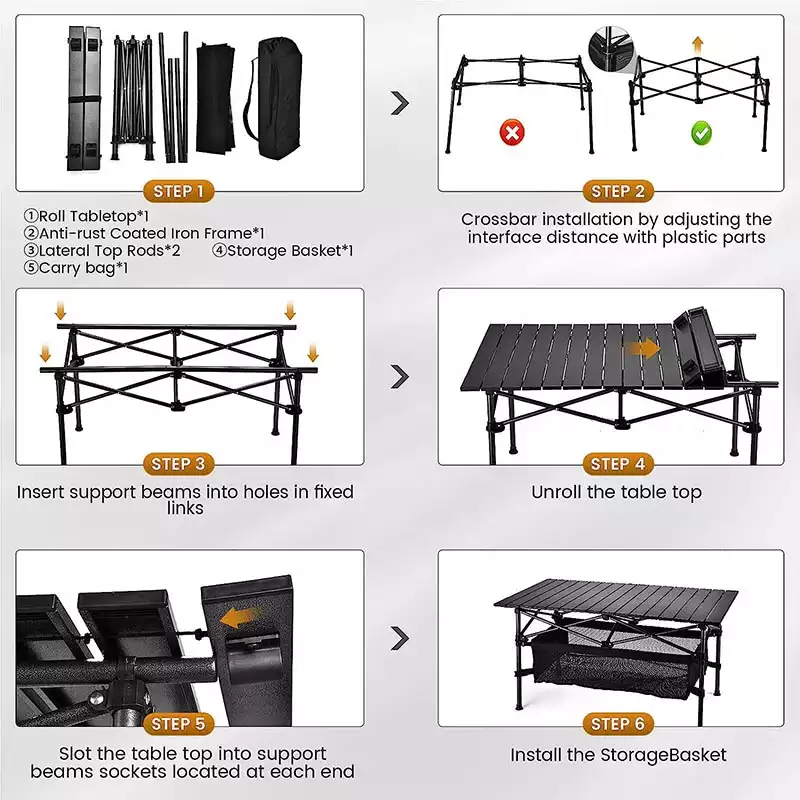 STEP 1

①Roll Tabletop*1
②Anti-rust Coated Iron Frame*1
③Lateral Top Rods*2 ④Storage Basket*1
⑤Carry bag*1

STEP 2

Crossbar installation by adjusting the interface distance with plastic parts

STEP 3

Insert support beams into holes in fixed links

STEP 4

Unroll the table top

STEP 5

Slot the table top into support beams sockets located at each end

STEP 6

Install the StorageBasket