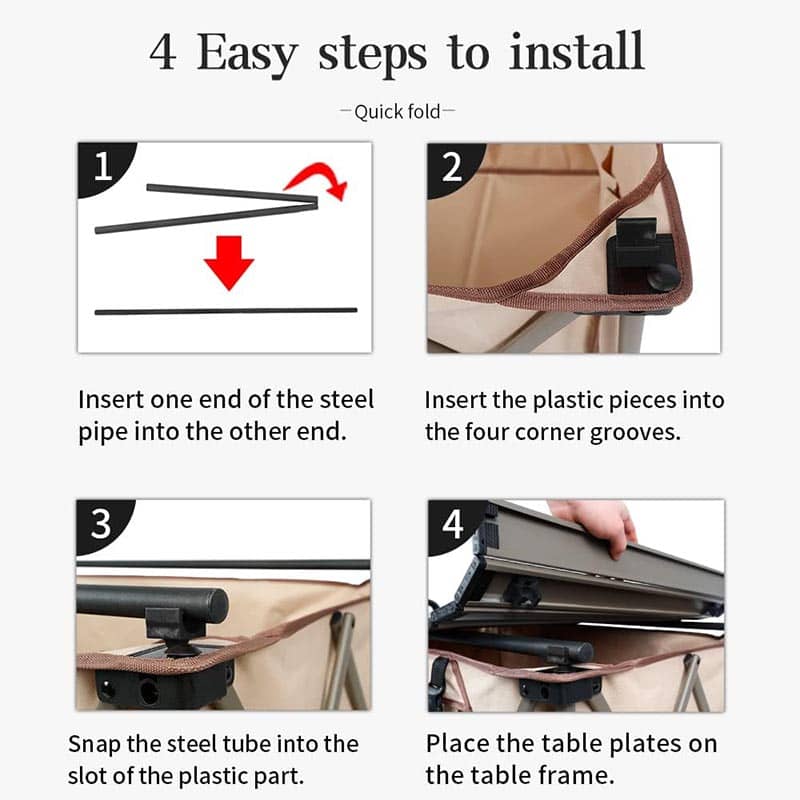 4 Easy steps to install

—Quick fold—

1

Insert one end of the steel pipe into the other end.

2

Insert the plastic pieces into the four corner grooves.

3

Snap the steel tube into the slot of the plastic part.

4

Place the table plates on the table frame.